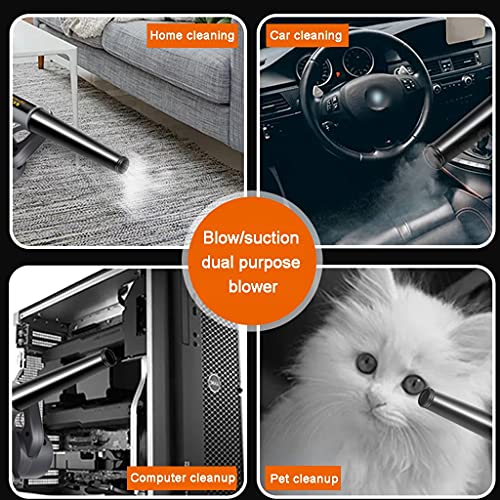 Home cleaning

Car cleaning

Blow/suction dual purpose blower

Computer cleanup

Pet cleanup